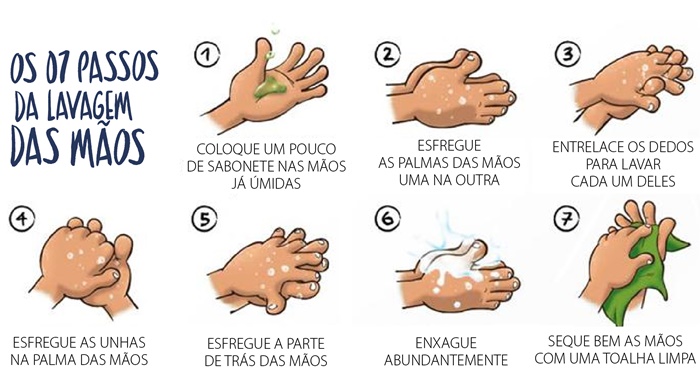 OS 07 PASSOS DA LAVAGEM DAS MÃOS

1
COLOQUE UM POUCO DE SABONETE NAS MÃOS JÁ ÚMIDAS

2
ESFREGUE AS PALMAS DAS MÃOS UMA NA OUTRA

3
ENTRELACE OS DEDOS PARA LAVAR CADA UM DELES

4
ESFREGUE AS UNHAS NA PALMA DAS MÃOS

5
ESFREGUE A PARTE DE TRÁS DAS MÃOS

6
ENXAGUE ABUNDANTEMENTE

7
SEQUE BEM AS MÃOS COM UMA TOALHA LIMPA